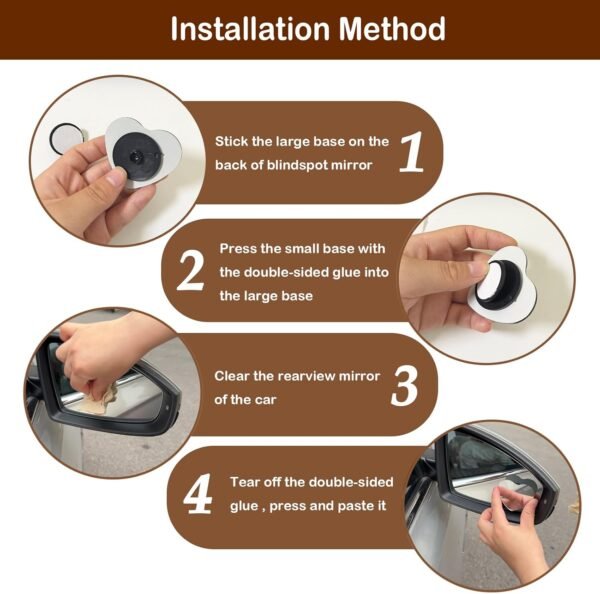 Installation Method

Stick the large base on the back of blindspot mirror 1

2 Press the small base with the double-sided glue into the large base

Clear the rearview mirror of the car 3

4 Tear off the double-sided glue , press and paste it